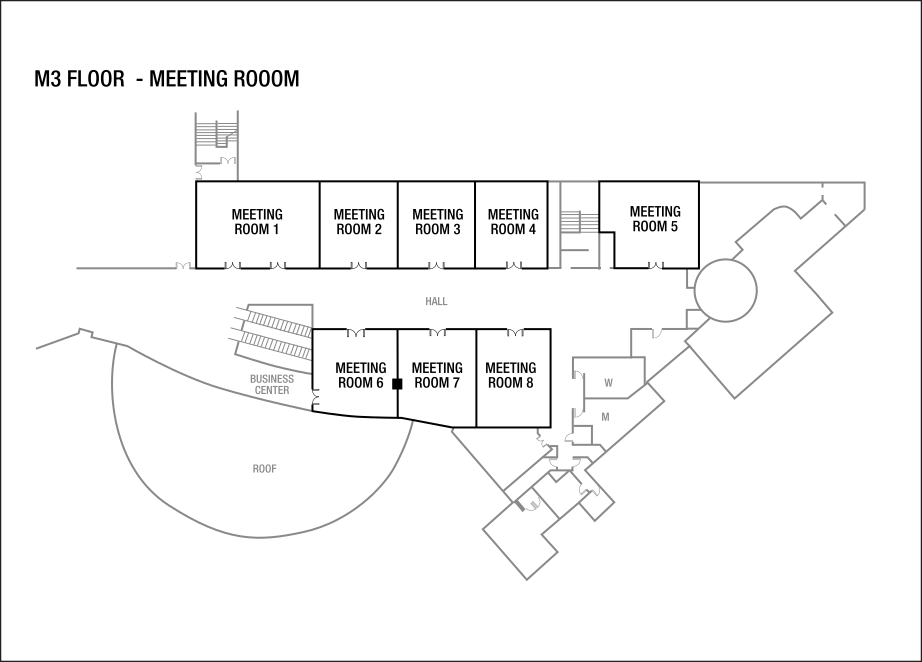 M3 FLOOR - MEETING ROOOM

MEETING ROOM 1

MEETING ROOM 2

MEETING ROOM 3

MEETING ROOM 4

MEETING ROOM 5

HALL

BUSINESS CENTER

MEETING ROOM 6

MEETING ROOM 7

MEETING ROOM 8

W

M

ROOF